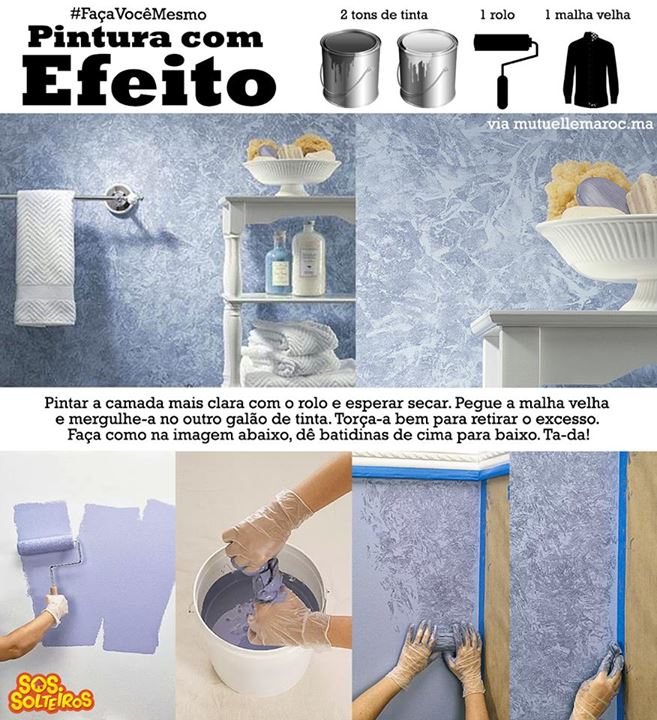 #FaçaVocêMesmo
Pintura com
Efeito

2 tons de tinta
1 rolo
1 malha velha

via mutuellemaroc.ma

Pintar a camada mais clara com o rolo e esperar secar. Pegue a malha velha e mergulhe-a no outro galão de tinta. Torça-a bem para retirar o excesso. Faça como na imagem abaixo, dê batidinas de cima para baixo. Ta-da!

SOS SOLTEIROS